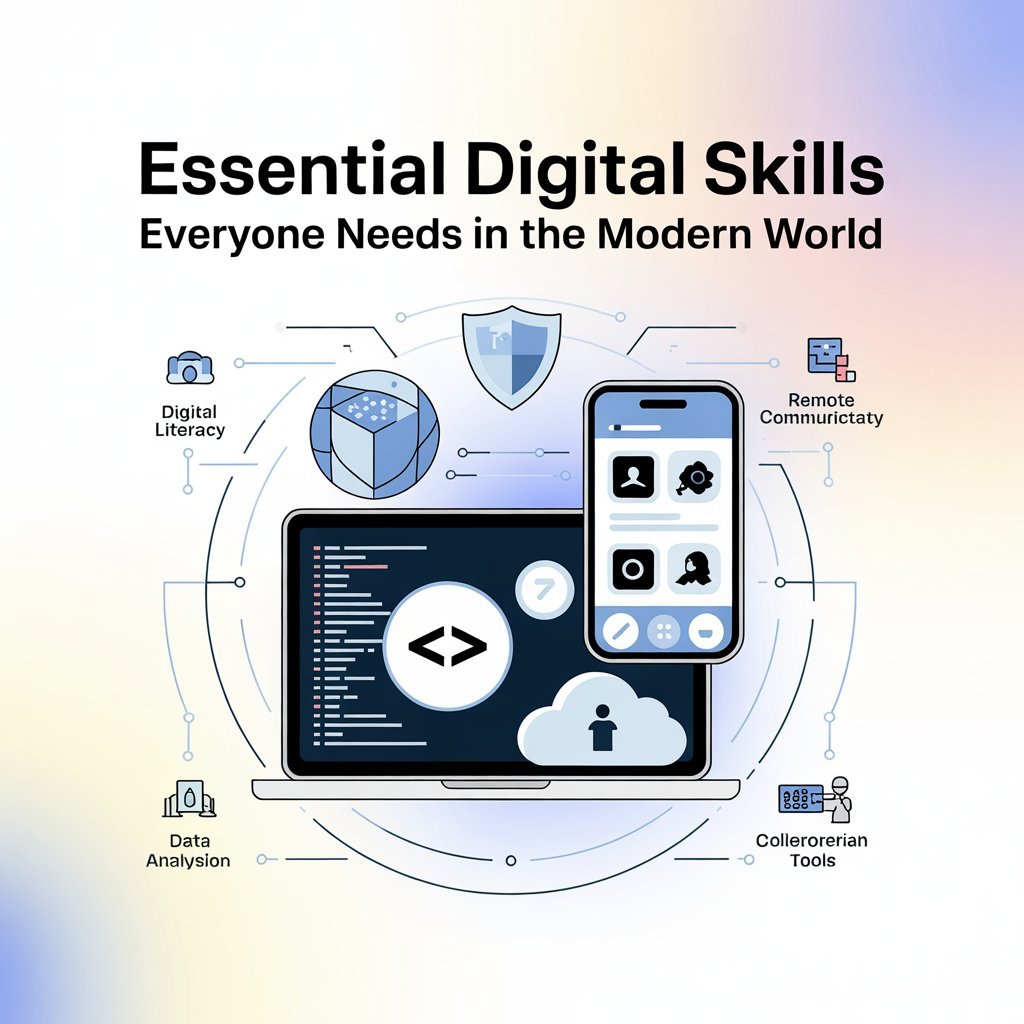 Essential Digital Skills
Everyone Needs in the Modern World

Digital Literacy

Remote Communictaty

<>

Data Analysion

Collerorerian Tools