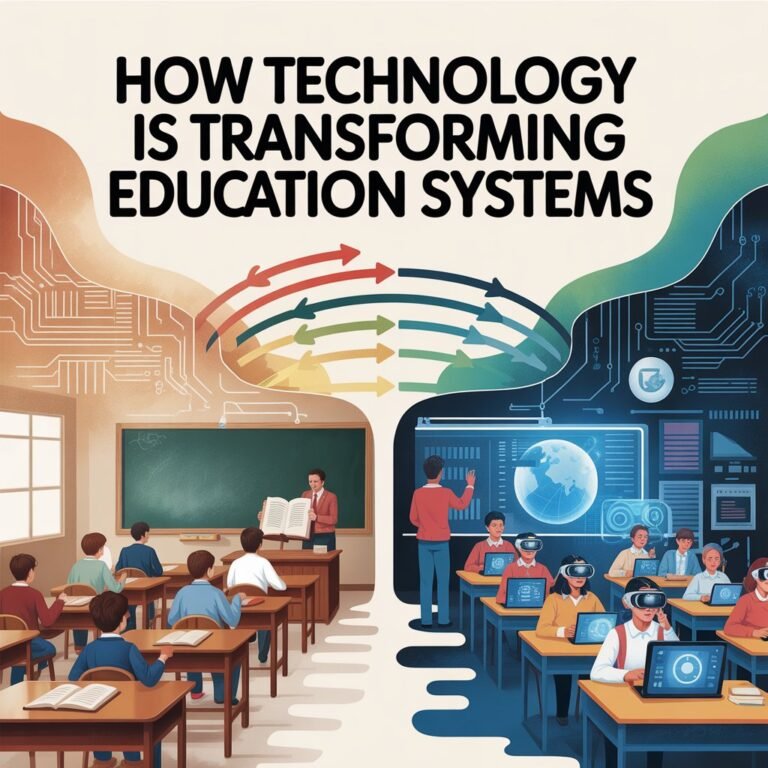 HOW TECHNOLOGY IS TRANSFORMING EDUCATION SYSTEMS