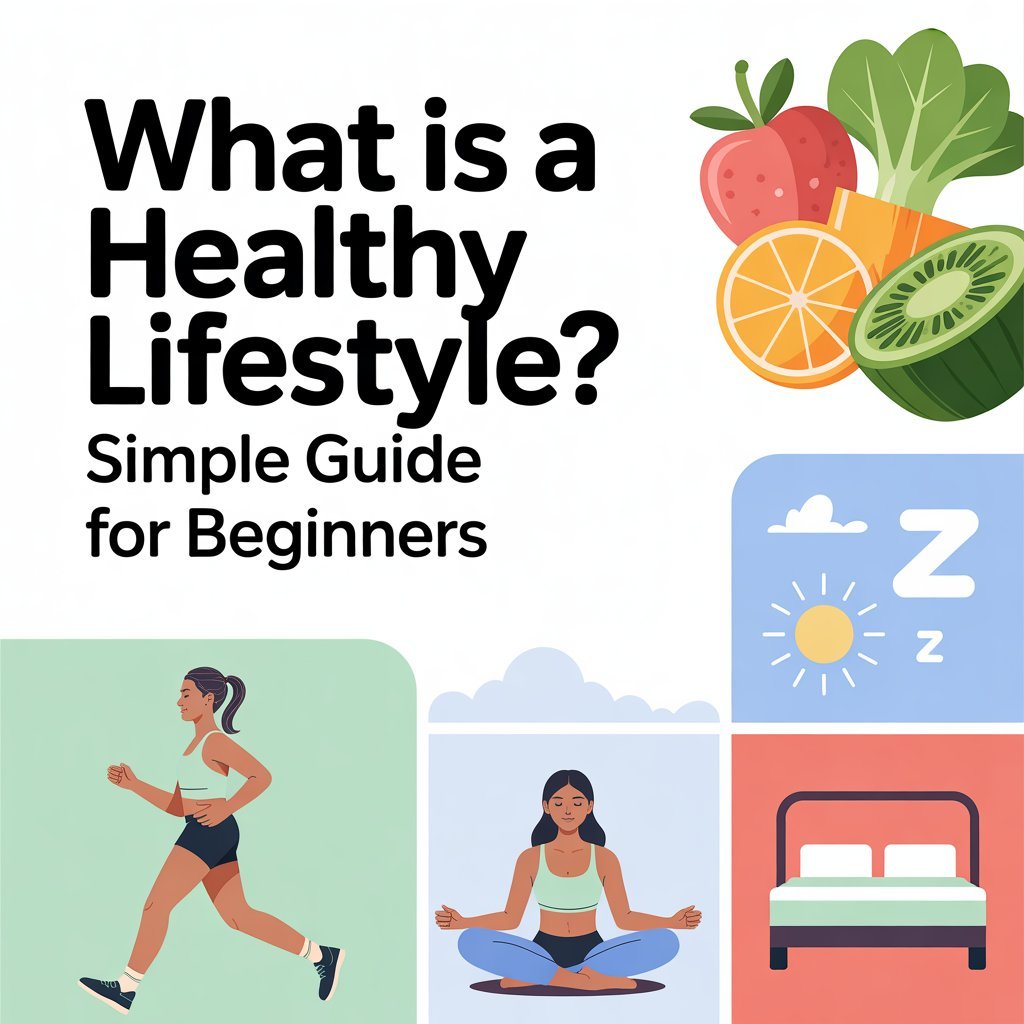 What is a Healthy Lifestyle?

Simple Guide for Beginners

Z
z