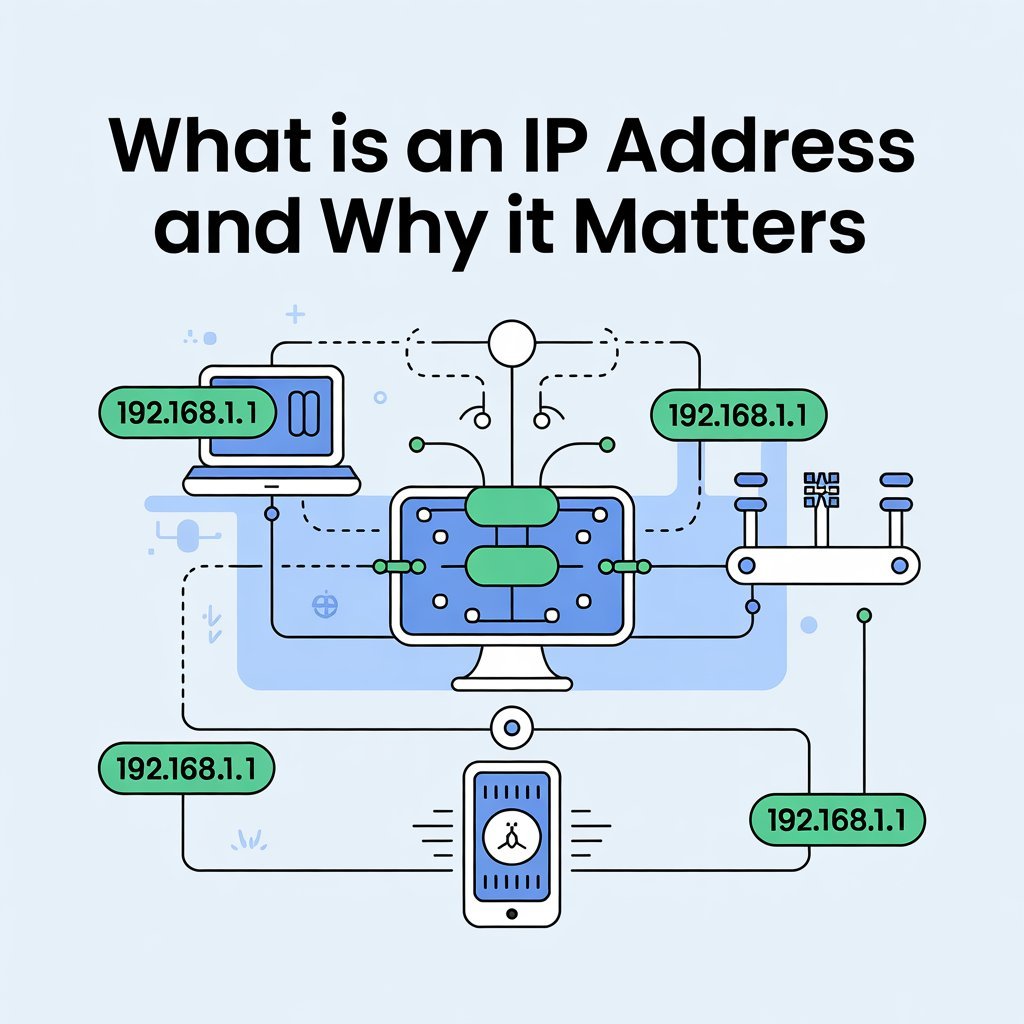 What is an IP Address and Why it Matters

192.168.1.1

192.168.1.1

192.168.1.1

192.168.1.1